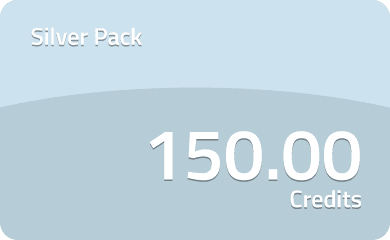 Silver Pack

150.00
Credits